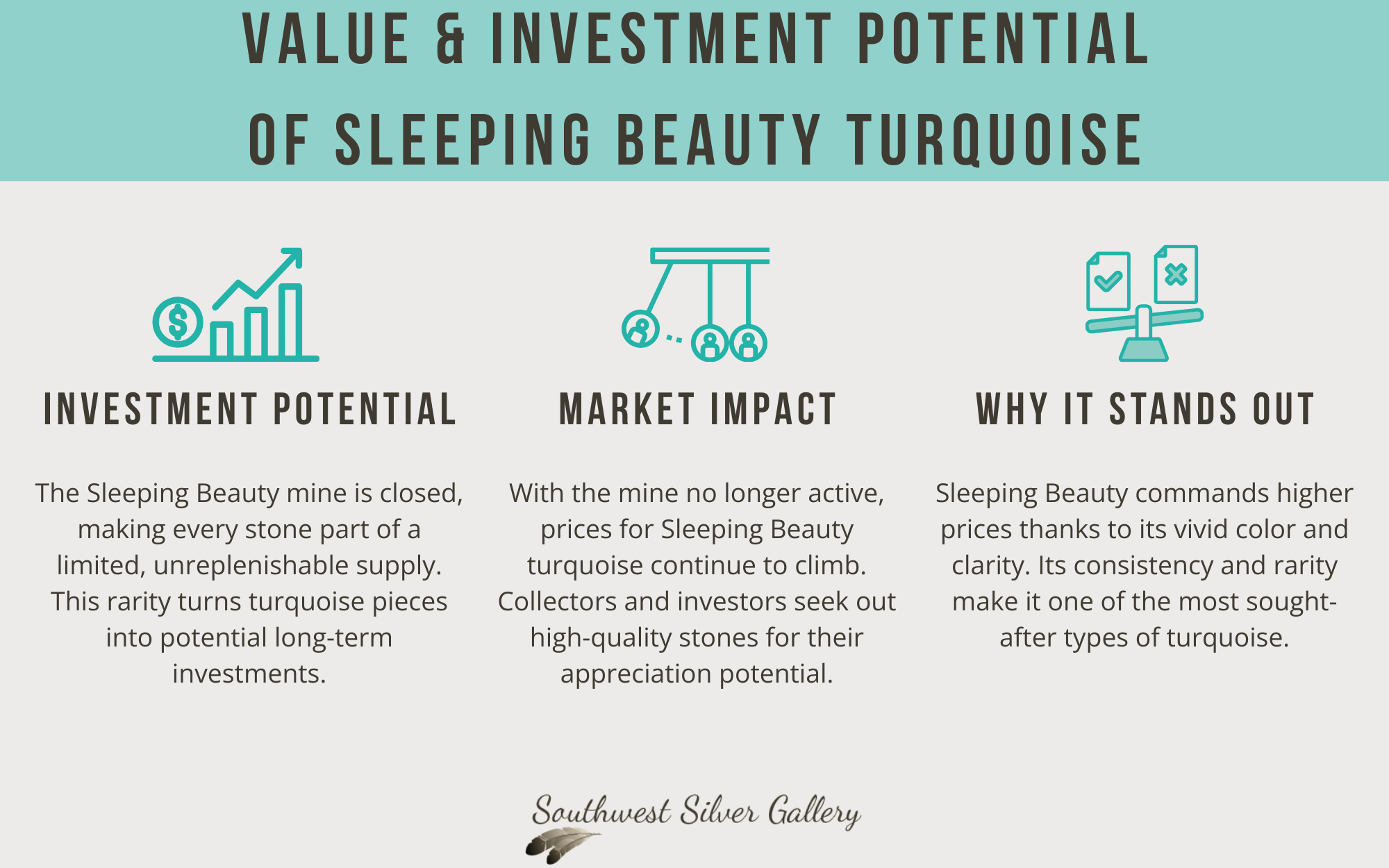 VALUE & INVESTMENT POTENTIAL OF SLEEPING BEAUTY TURQUOISE

INVESTMENT POTENTIAL

The Sleeping Beauty mine is closed, making every stone part of a limited, unreplenishable supply. This rarity turns turquoise pieces into potential long-term investments.

MARKET IMPACT

With the mine no longer active, prices for Sleeping Beauty turquoise continue to climb. Collectors and investors seek out high-quality stones for their appreciation potential.

WHY IT STANDS OUT

Sleeping Beauty commands higher prices thanks to its vivid color and clarity. Its consistency and rarity make it one of the most sought-after types of turquoise.

Southwest Silver Gallery